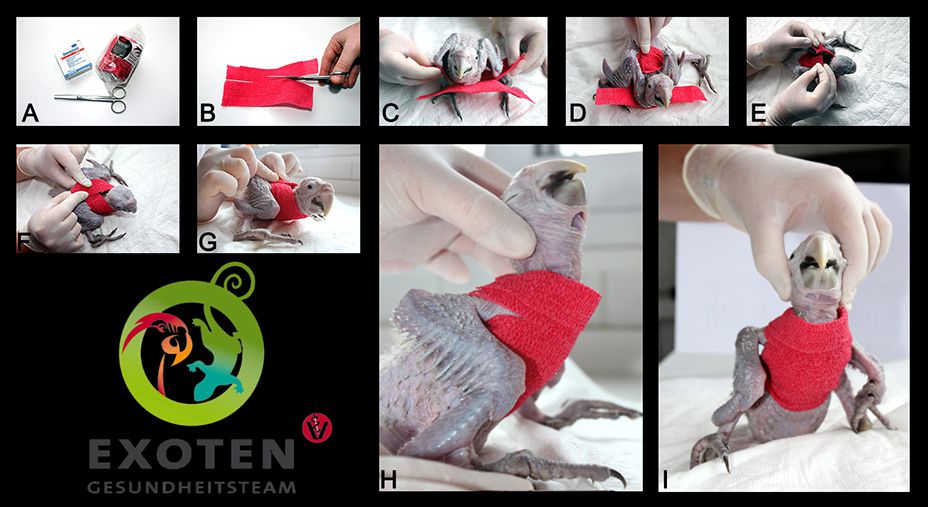 A

B

C

D

E

F

G

H

I

EXOTEN
GESUNDHEITSTEAM